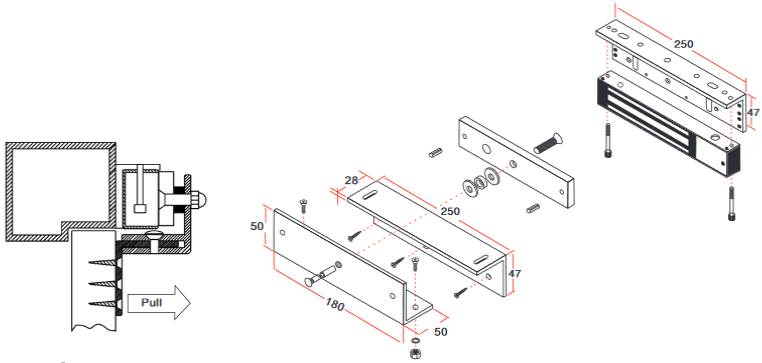 Pull

28
250
50
47
180
50

250
47