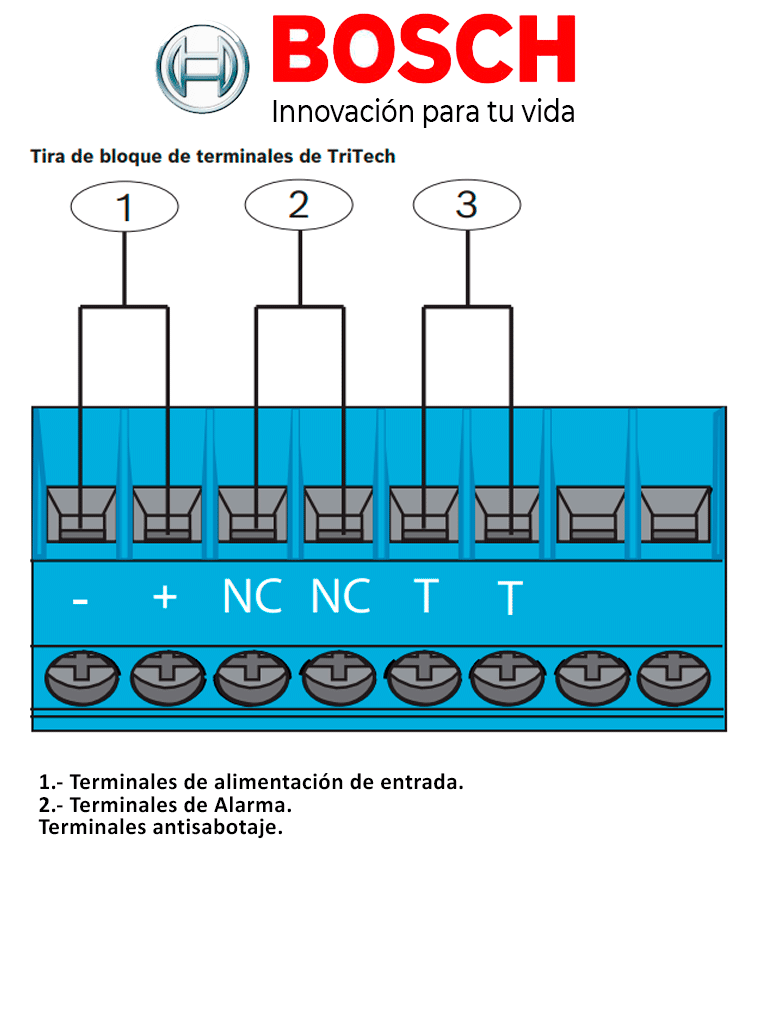 BOSCH
Innovación para tu vida

Tira de bloque de terminales de TriTech

1
2
3

- + NC NC T T

1.- Terminales de alimentación de entrada.
2.- Terminales de Alarma.
Terminales antisabotaje.