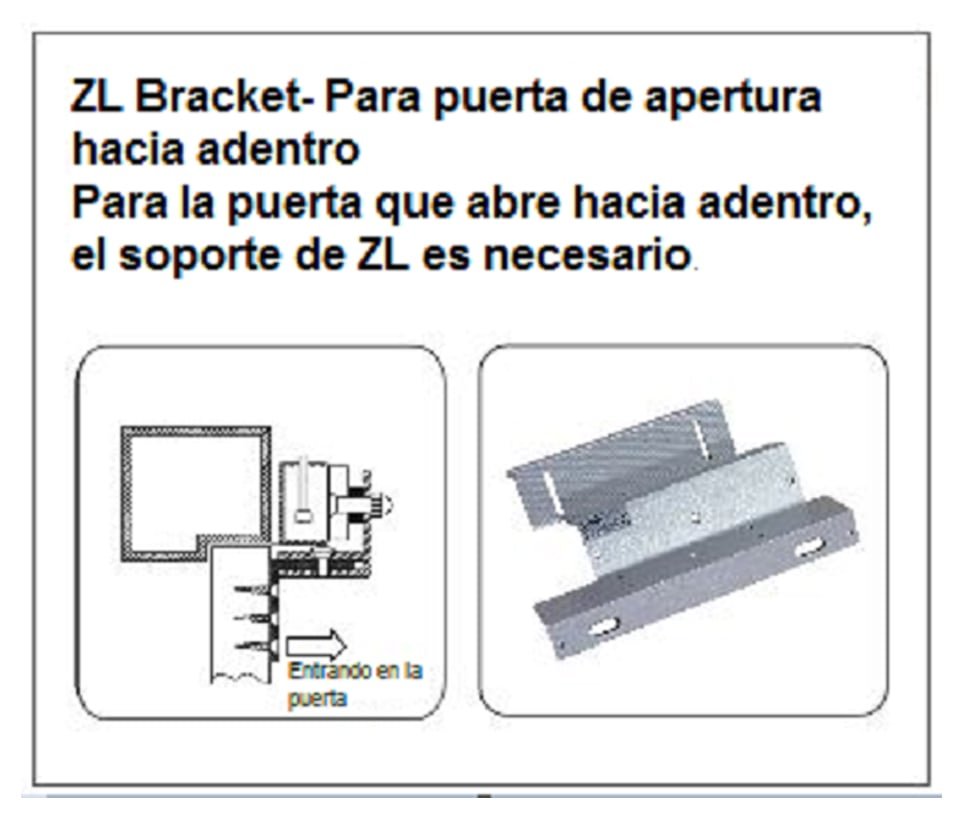 ZL Bracket- Para puerta de apertura hacia adentro
Para la puerta que abre hacia adentro, el soporte de ZL es necesario.

Entrando en la puerta