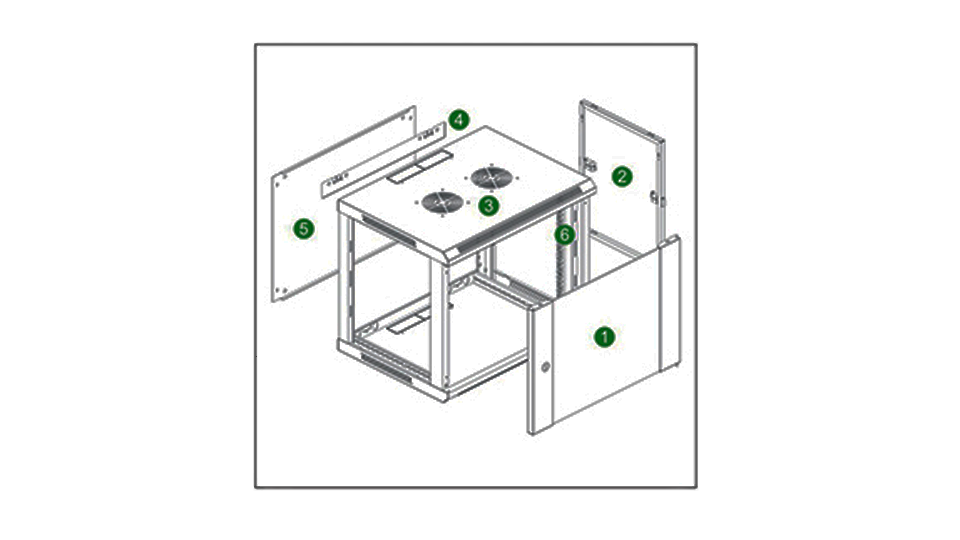 4
2
3
5
6
1