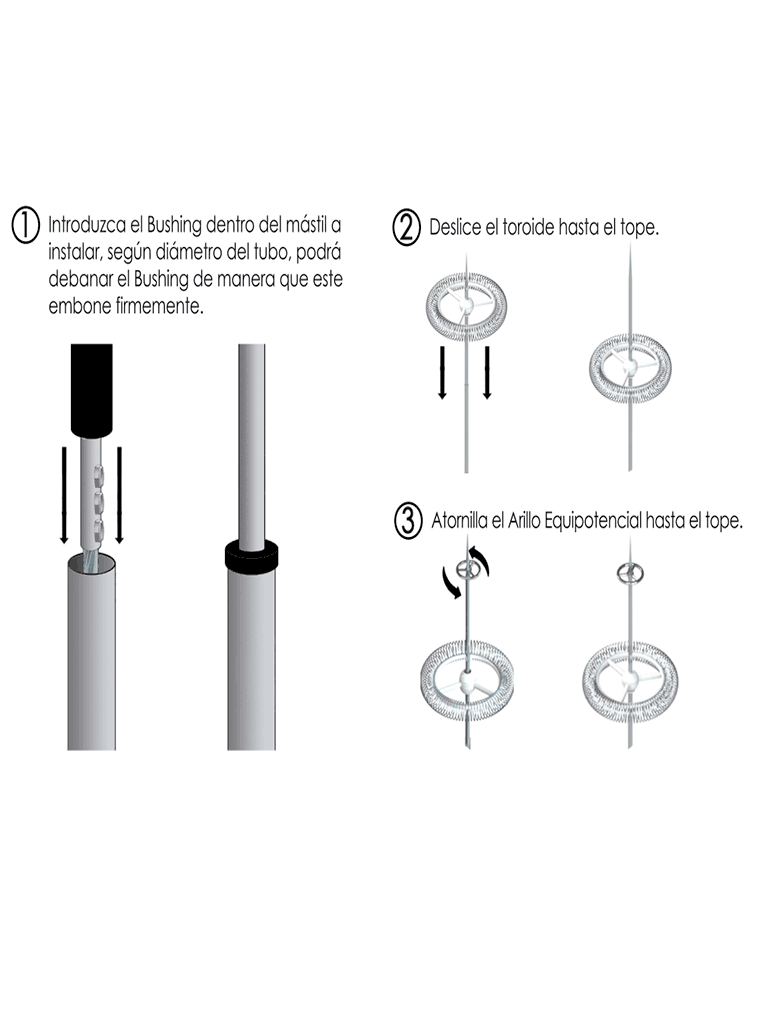 1 Introduzca el Bushing dentro del mástil a instalar, según diámetro del tubo, podrá debanar el Bushing de manera que este embone firmemente.

2 Deslice el toroide hasta el tope.

3 Atornilla el Arillo Equipotencial hasta el tope.