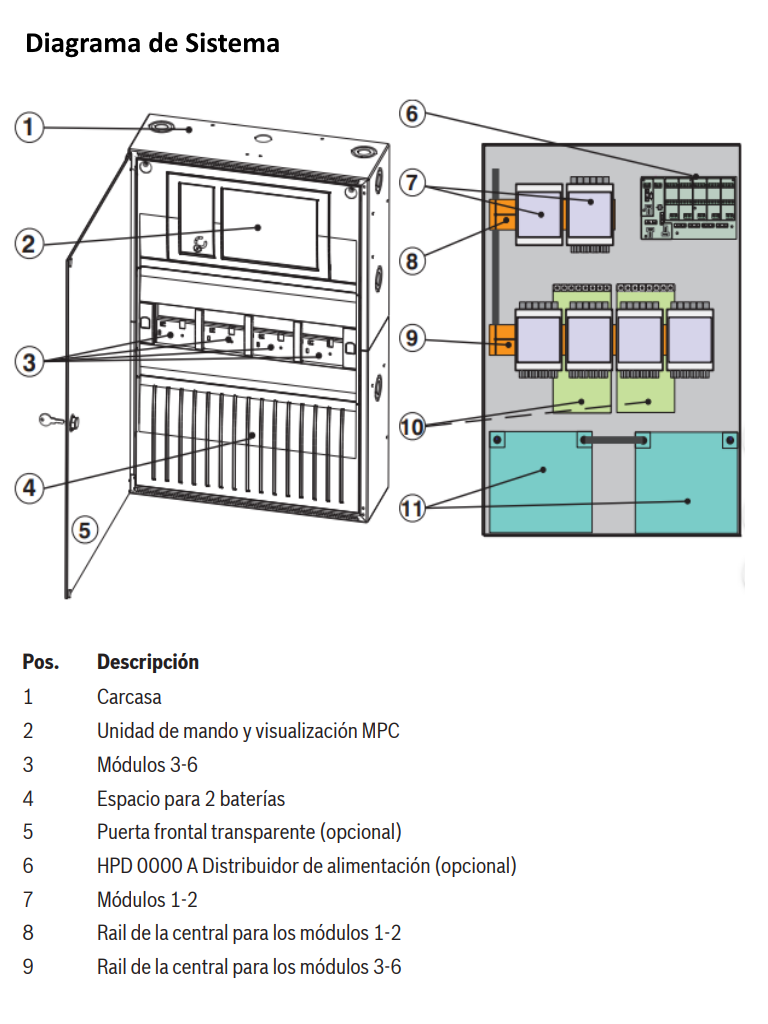 Diagrama de Sistema

1
2
3
4
5
6
7
8
9
10
11

| Pos. | Descripción |
|---|---|
| 1 | Carcasa |
| 2 | Unidad de mando y visualización MPC |
| 3 | Módulos 3-6 |
| 4 | Espacio para 2 baterías |
| 5 | Puerta frontal transparente (opcional) |
| 6 | HPD 0000 A Distribuidor de alimentación (opcional) |
| 7 | Módulos 1-2 |
| 8 | Rail de la central para los módulos 1-2 |
| 9 | Rail de la central para los módulos 3-6 |