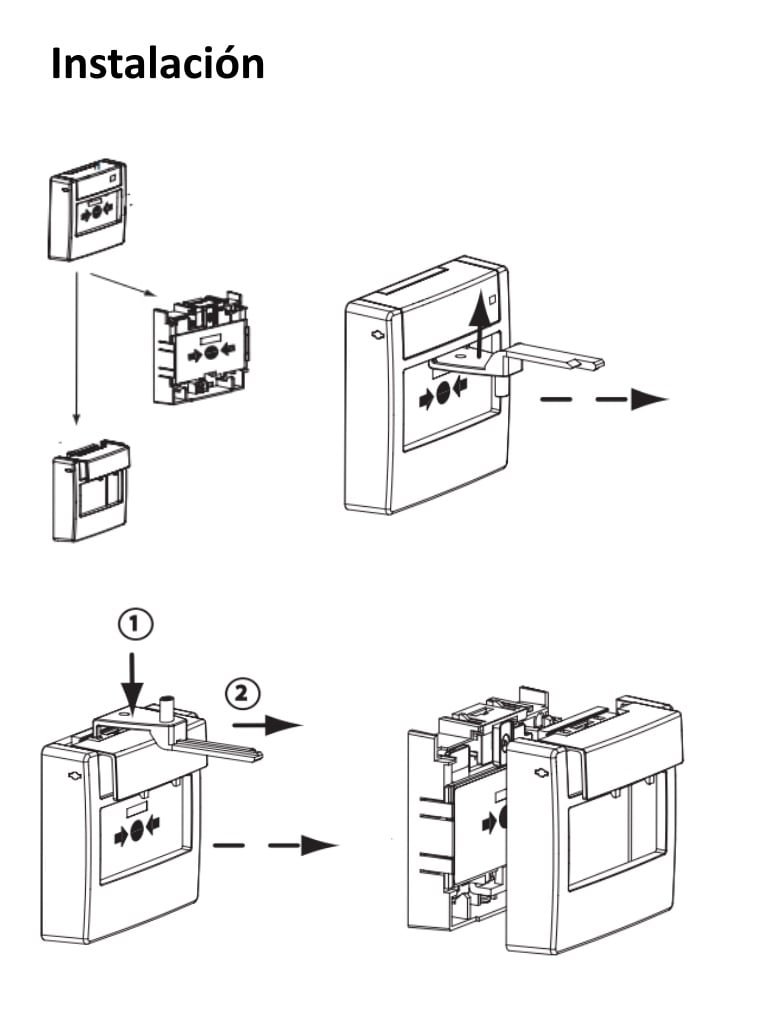 Instalación

1

2