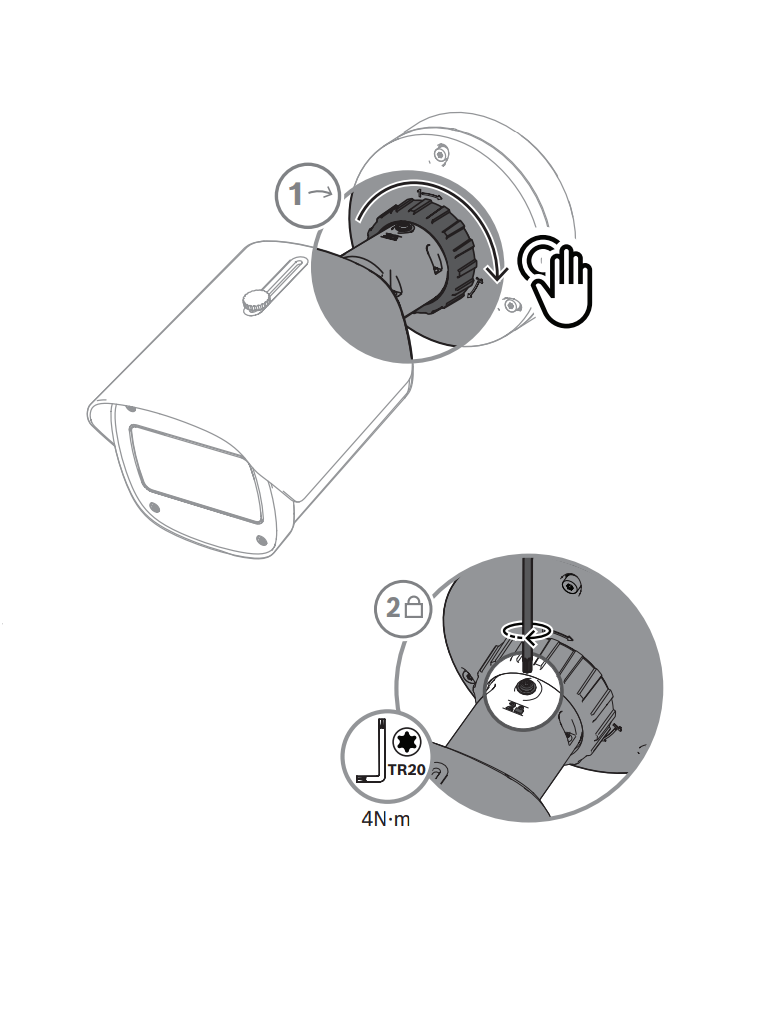 1

2

TR20

4N·m