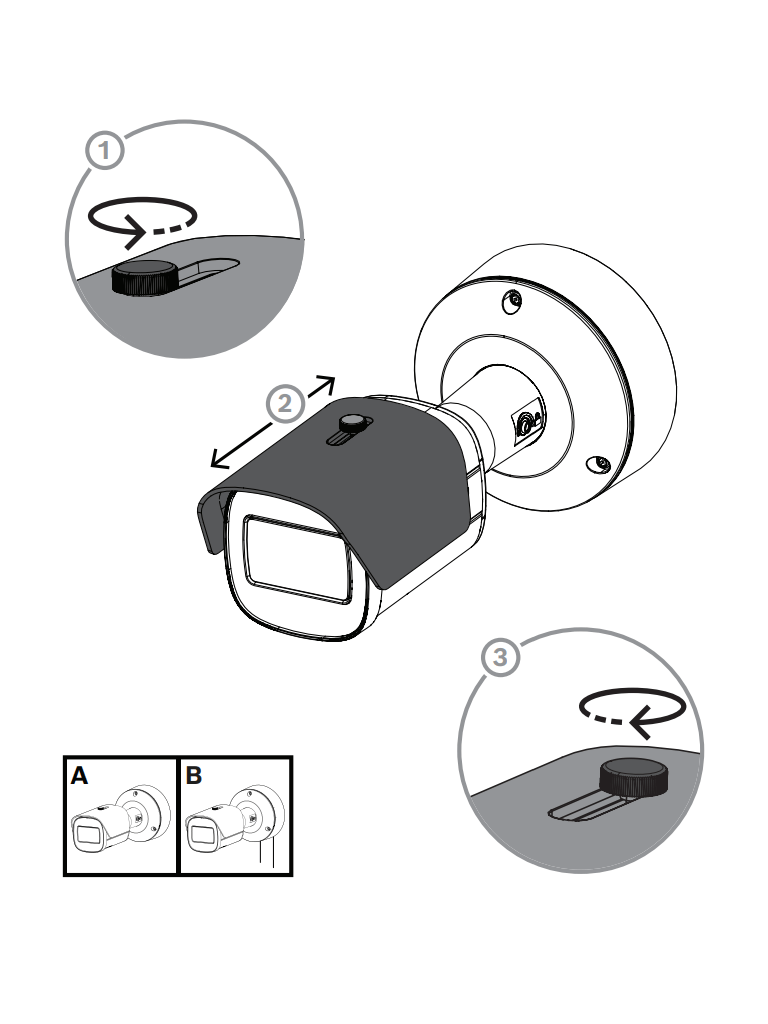 1

2

3

A

B