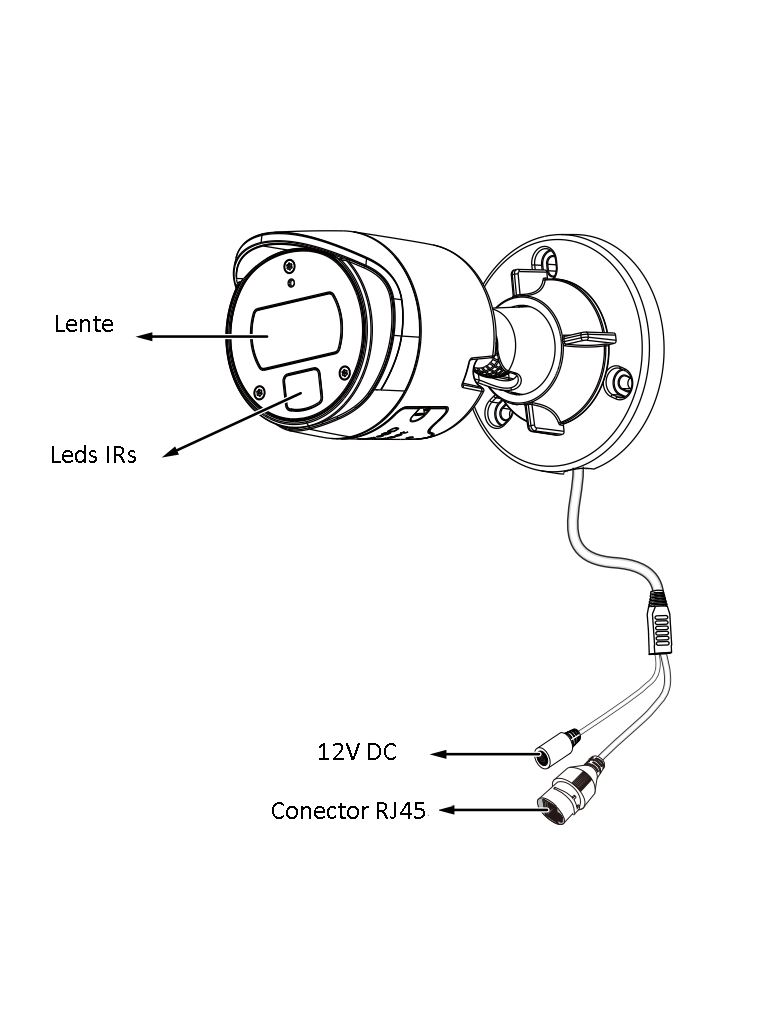 Lente

Leds IRs

12V DC

Conector RJ45