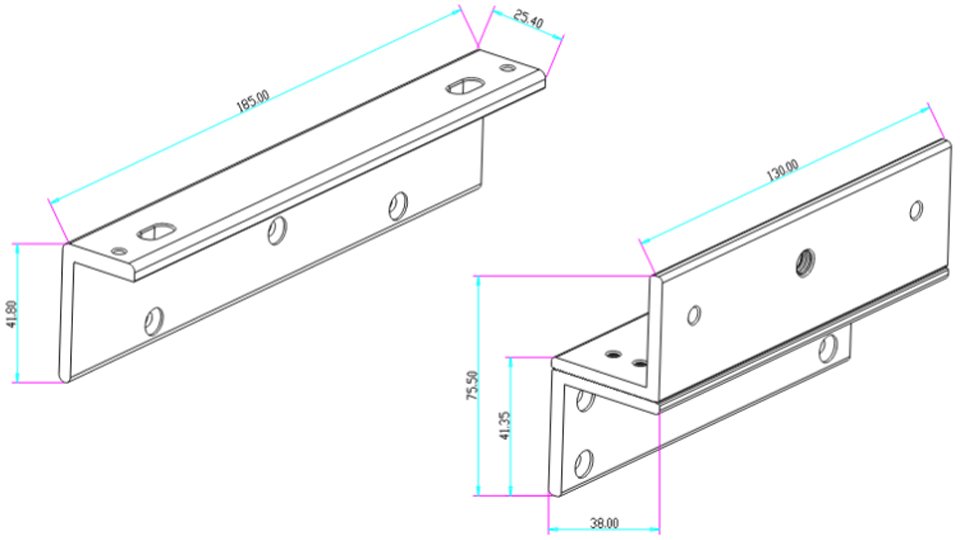 185.00
25.40
41.80
130.00
75.50
41.35
38.00