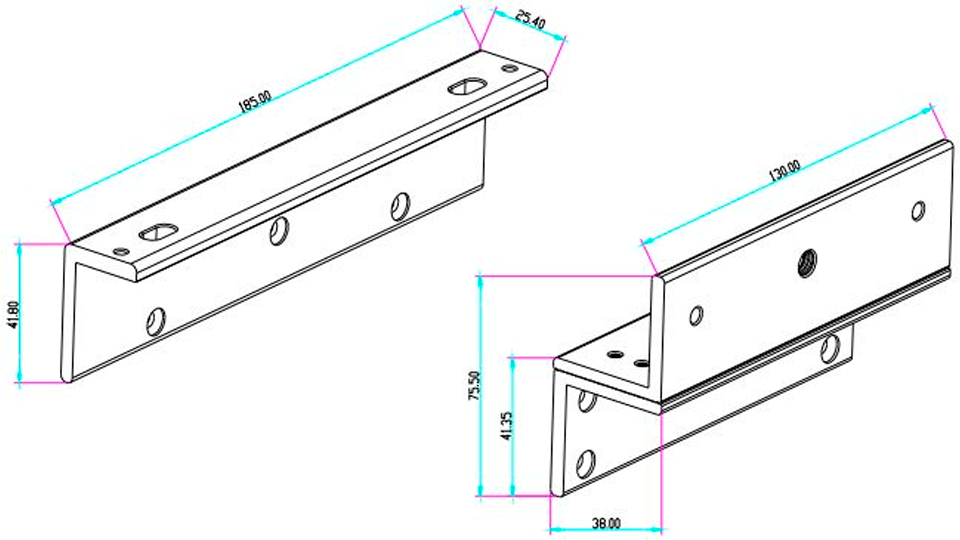 185.00
25.40
41.80
130.00
75.50
41.35
38.00