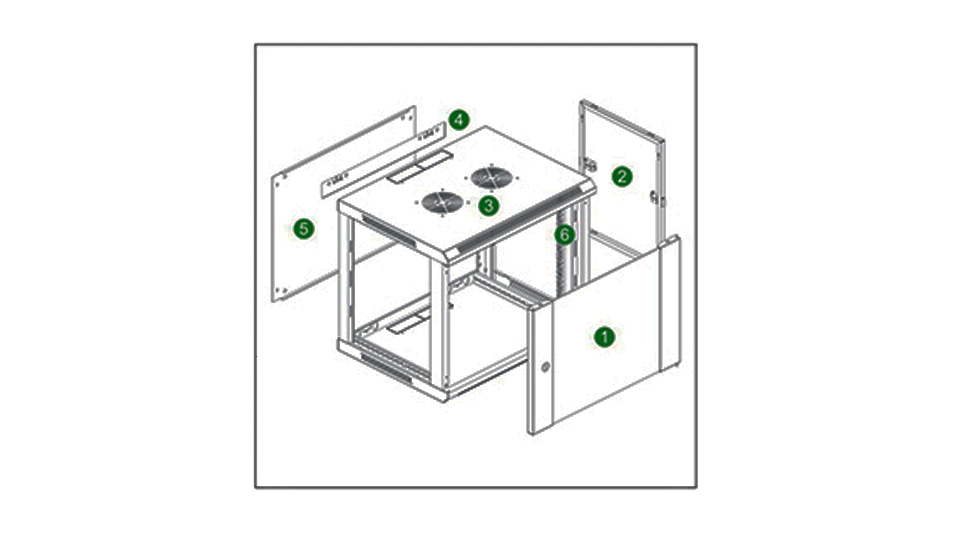 4
2
3
5
6
1