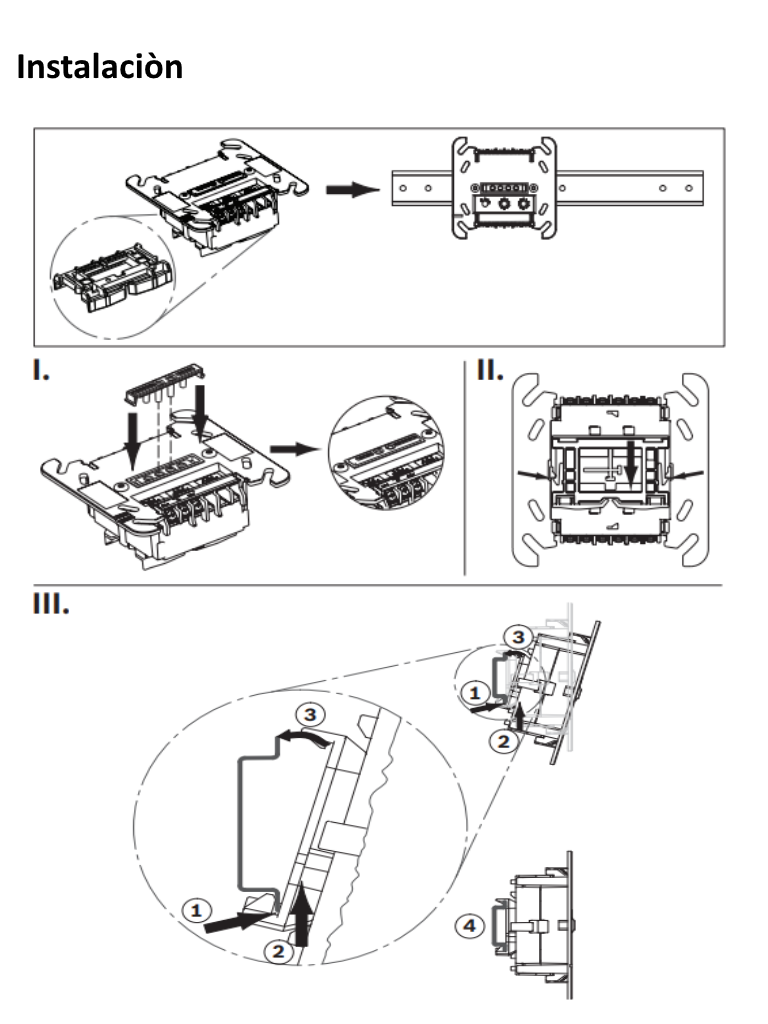 Instalaciòn

I.

II.

III.

3

1

2

3

1

2

4