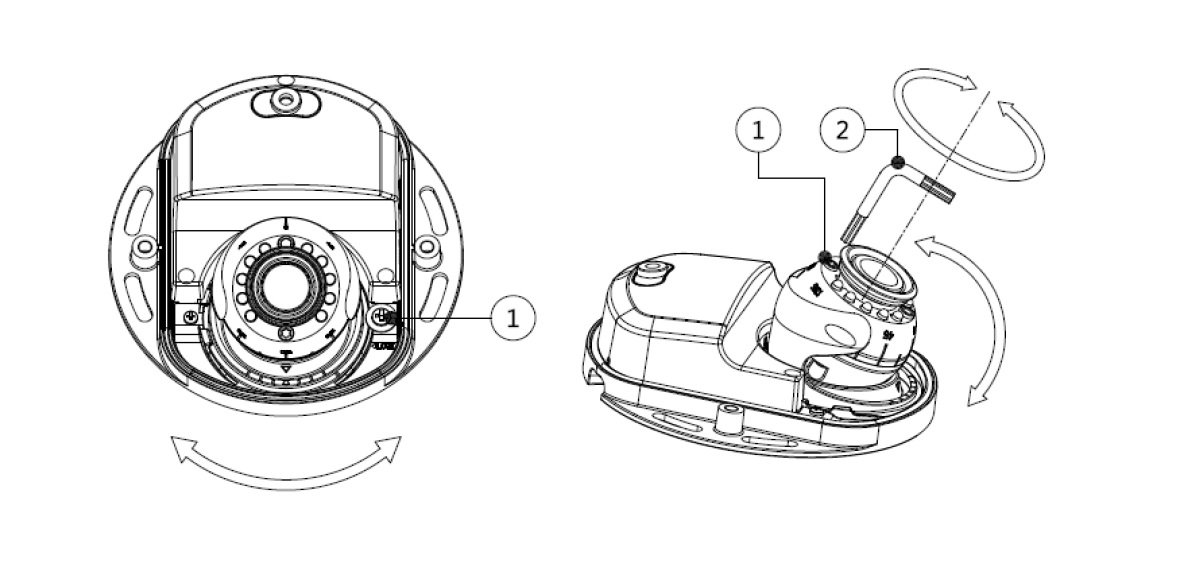 1

1

2