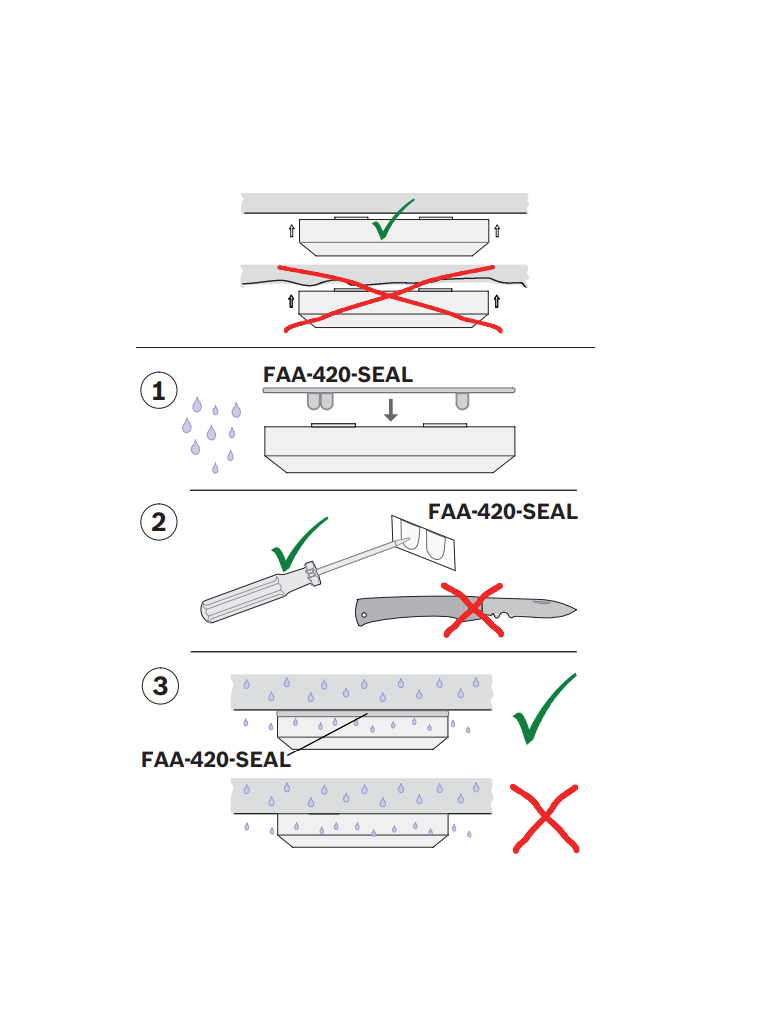 1
FAA-420-SEAL

2
FAA-420-SEAL

3
FAA-420-SEAL