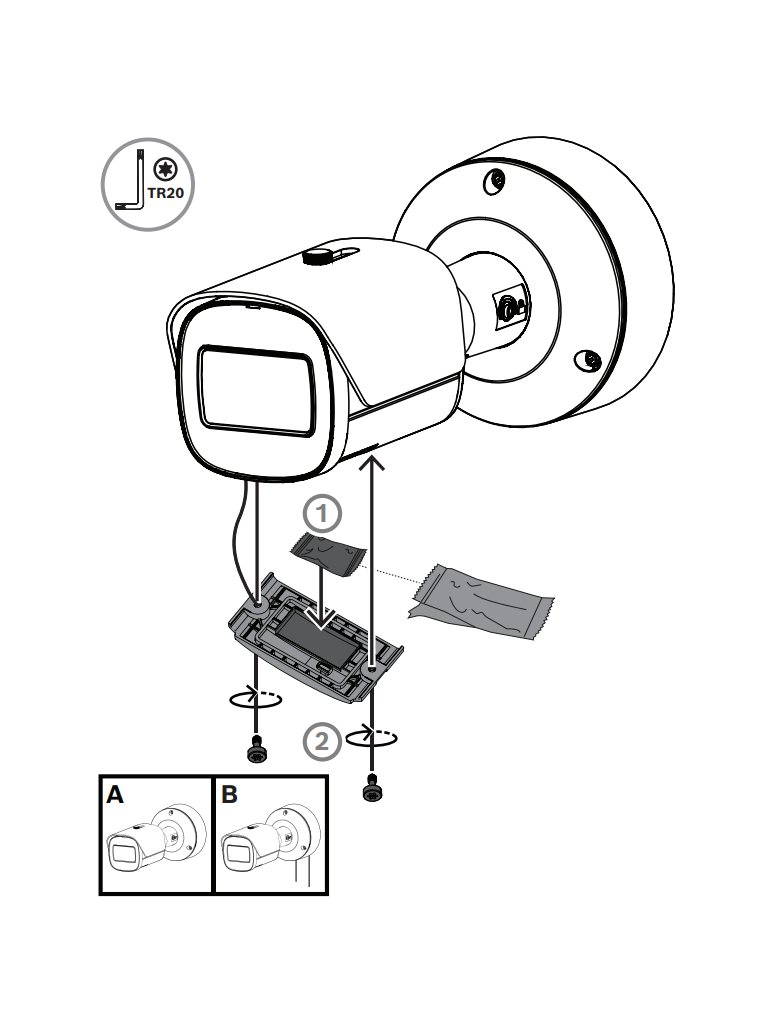 TR20

1

2

A

B