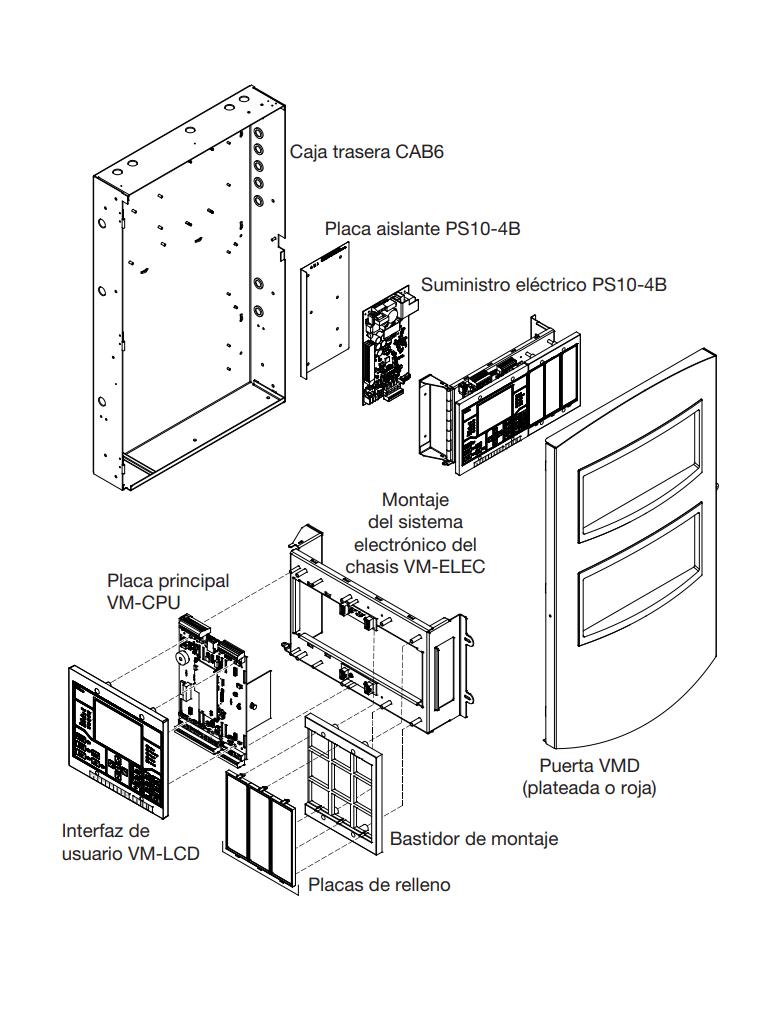 Caja trasera CAB6

Placa aislante PS10-4B

Suministro eléctrico PS10-4B

Montaje del sistema electrónico del chasis VM-ELEC

Placa principal VM-CPU

Puerta VMD (plateada o roja)

Interfaz de usuario VM-LCD

Bastidor de montaje

Placas de relleno