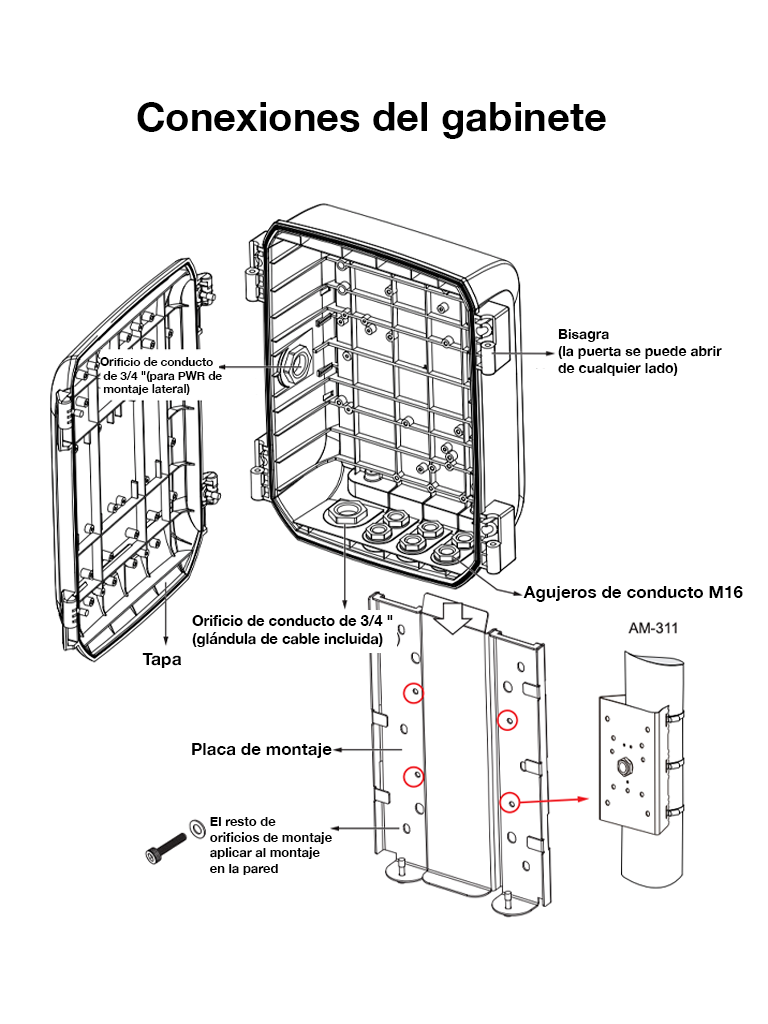 Conexiones del gabinete

Orificio de conducto de 3/4 "(para PWR de montaje lateral)

Bisagra (la puerta se puede abrir de cualquier lado)

Agujeros de conducto M16

Orificio de conducto de 3/4 " (glándula de cable incluida)

Tapa

AM-311

Placa de montaje

El resto de orificios de montaje aplicar al montaje en la pared