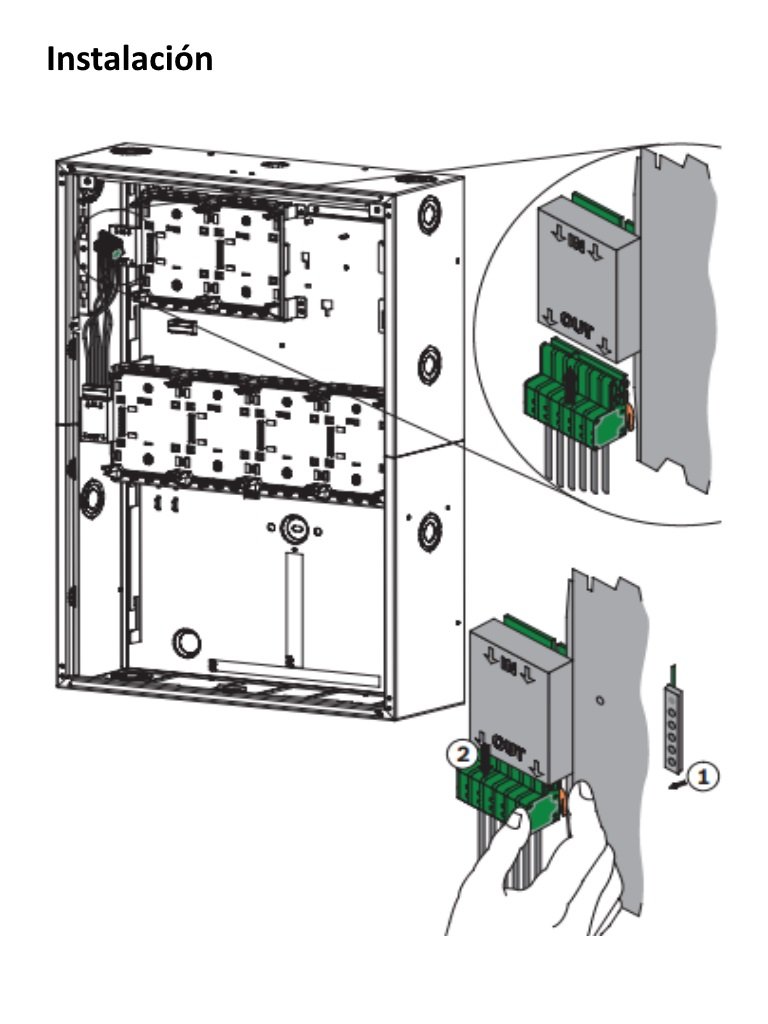 Instalación

IN

OUT

IN

OUT

2

1