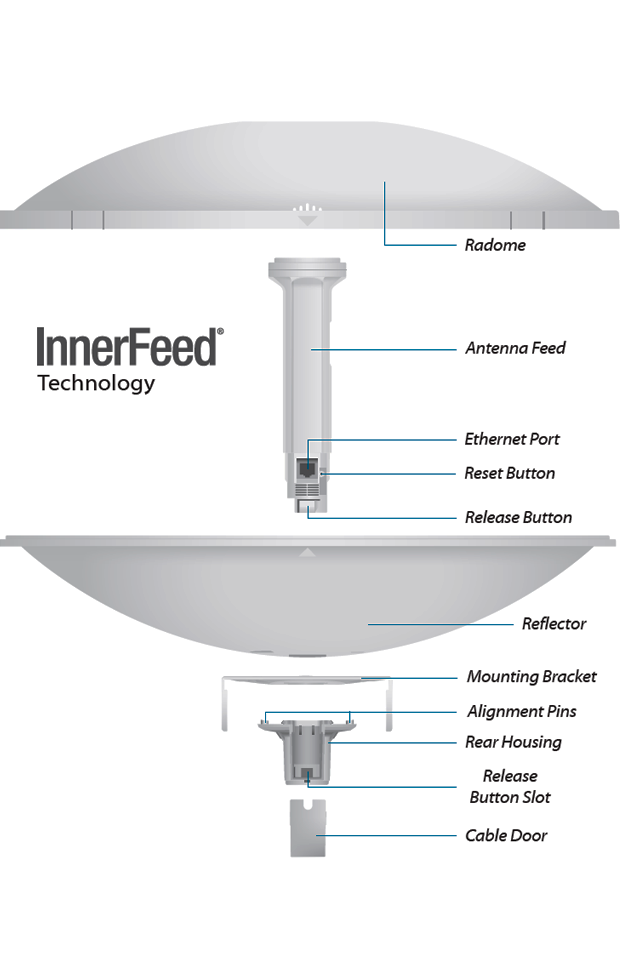 Radome

InnerFeed®
Technology

Antenna Feed

Ethernet Port

Reset Button

Release Button

Reflector

Mounting Bracket

Alignment Pins

Rear Housing

Release Button Slot

Cable Door