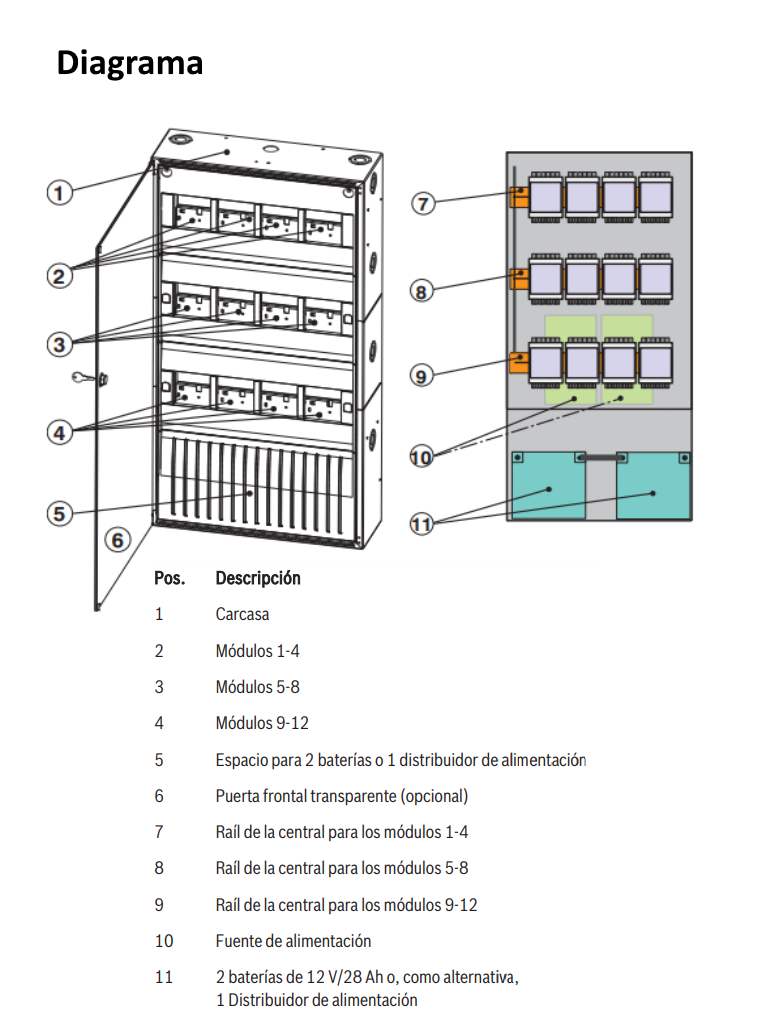 Diagrama

1
2
3
4
5
6

7
8
9
10
11

| Pos. | Descripción |
|---|---|
| 1 | Carcasa |
| 2 | Módulos 1-4 |
| 3 | Módulos 5-8 |
| 4 | Módulos 9-12 |
| 5 | Espacio para 2 baterías o 1 distribuidor de alimentación |
| 6 | Puerta frontal transparente (opcional) |
| 7 | Raíl de la central para los módulos 1-4 |
| 8 | Raíl de la central para los módulos 5-8 |
| 9 | Raíl de la central para los módulos 9-12 |
| 10 | Fuente de alimentación |
| 11 | 2 baterías de 12 V/28 Ah o, como alternativa, 1 Distribuidor de alimentación |