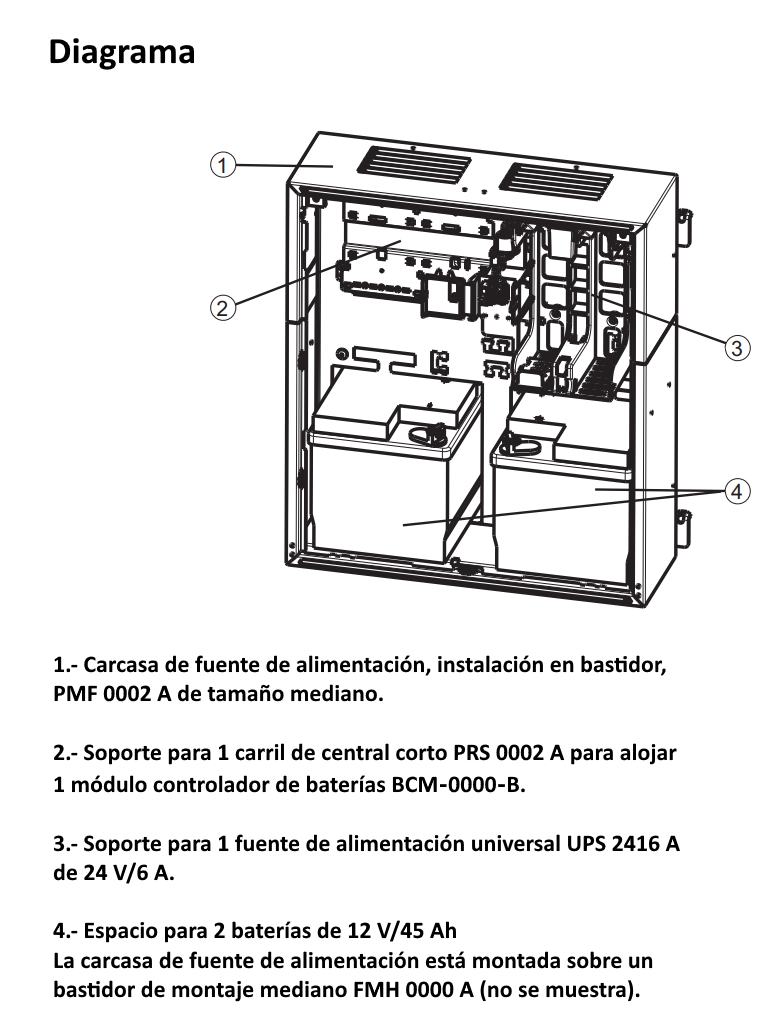 Diagrama

1

2

3

4

1.- Carcasa de fuente de alimentación, instalación en bastidor, PMF 0002 A de tamaño mediano.

2.- Soporte para 1 carril de central corto PRS 0002 A para alojar 1 módulo controlador de baterías BCM-0000-B.

3.- Soporte para 1 fuente de alimentación universal UPS 2416 A de 24 V/6 A.

4.- Espacio para 2 baterías de 12 V/45 Ah
La carcasa de fuente de alimentación está montada sobre un bastidor de montaje mediano FMH 0000 A (no se muestra).