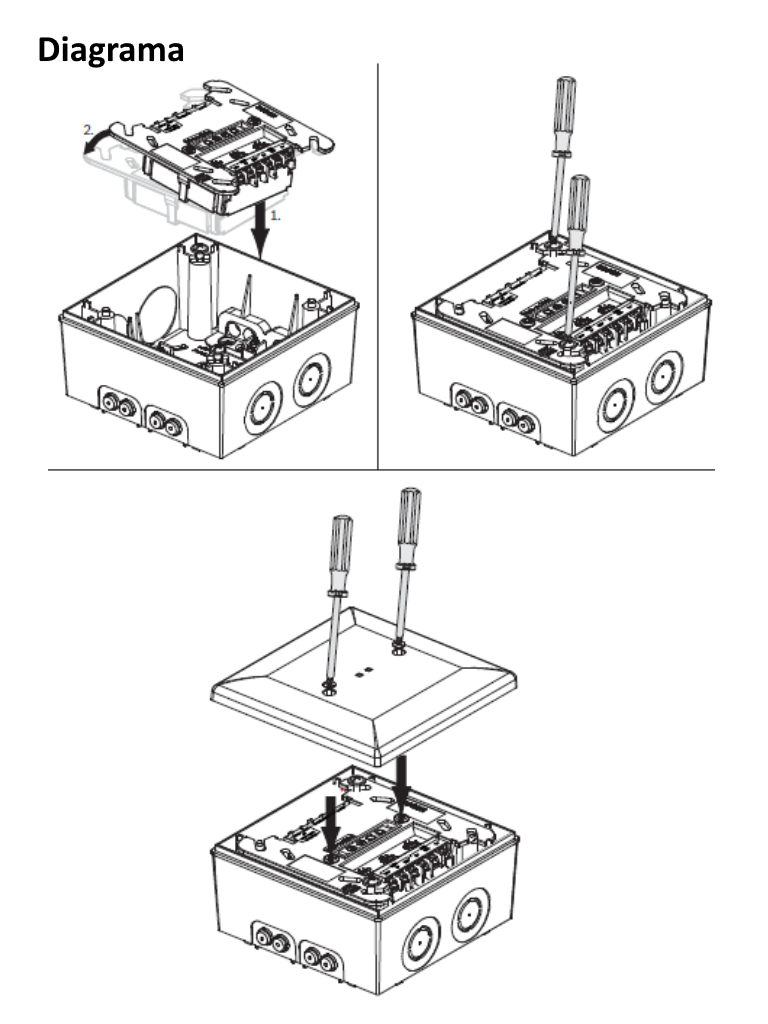 Diagrama

2.

1.