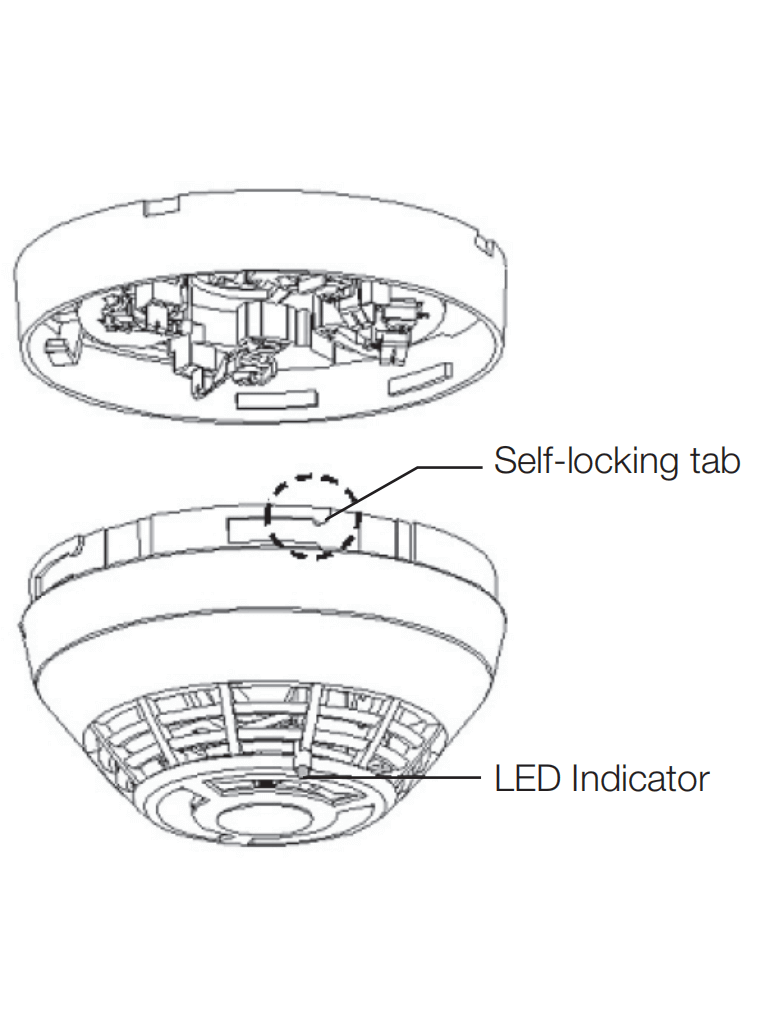 Self-locking tab

LED Indicator