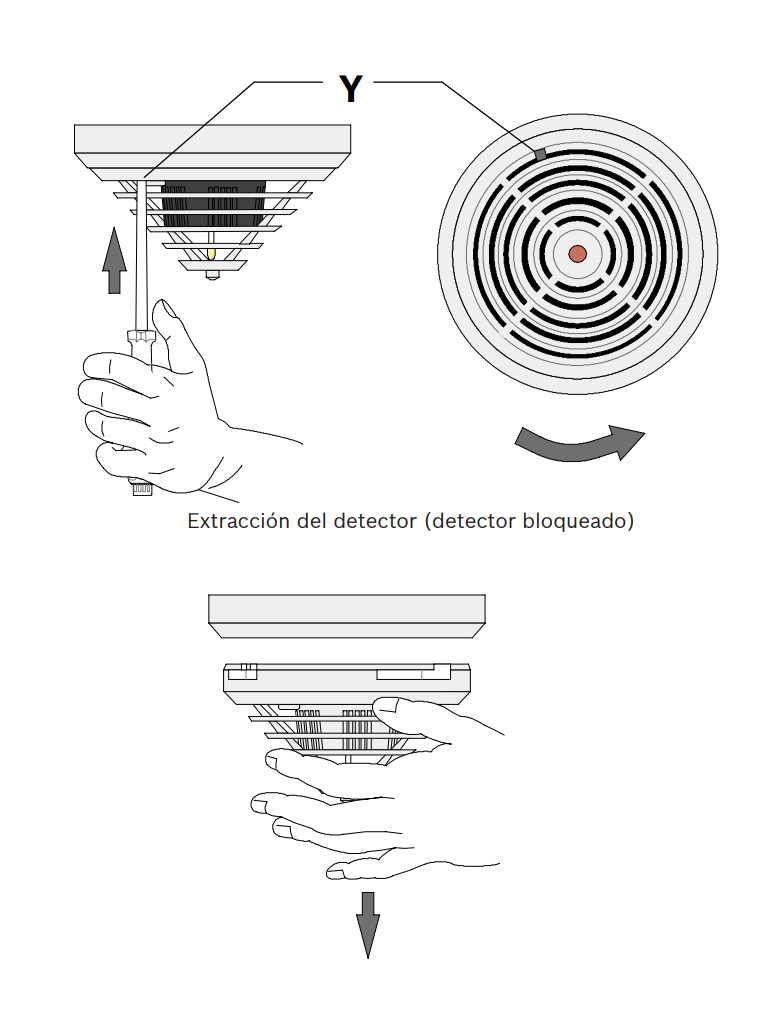 Y

Extracción del detector (detector bloqueado)