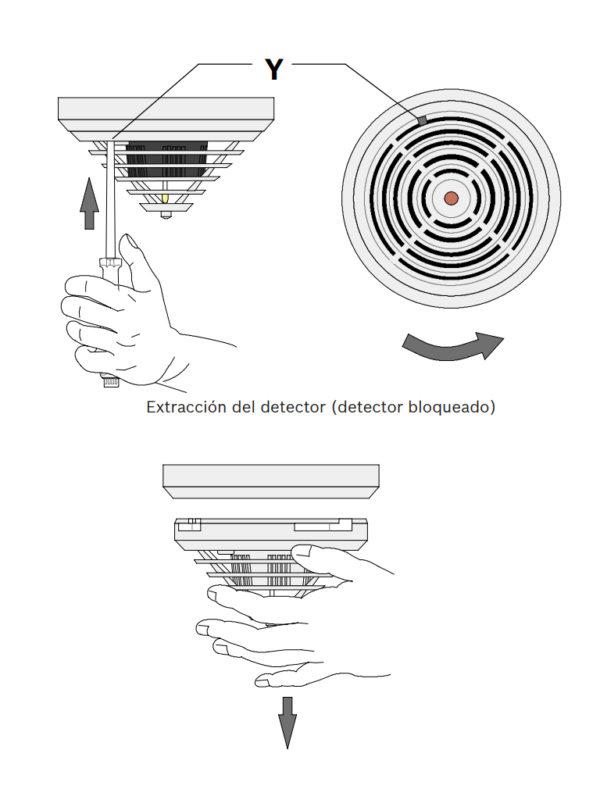 Y

Extracción del detector (detector bloqueado)